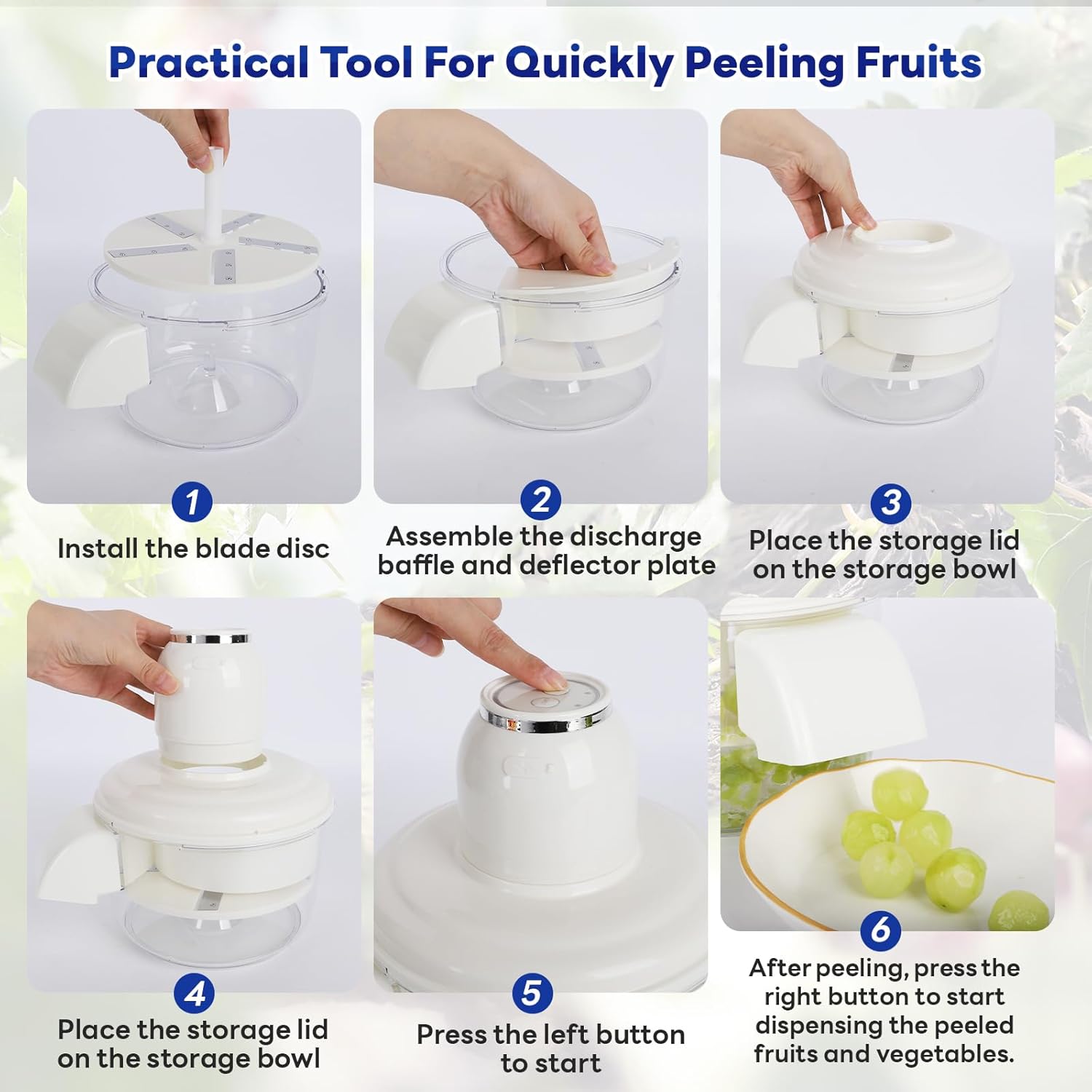 Practical Tool For Quickly Peeling Fruits

1
Install the blade disc

2
Assemble the discharge baffle and deflector plate

3
Place the storage lid on the storage bowl

4
Place the storage lid on the storage bowl

5
Press the left button to start

6
After peeling, press the right button to start dispensing the peeled fruits and vegetables.